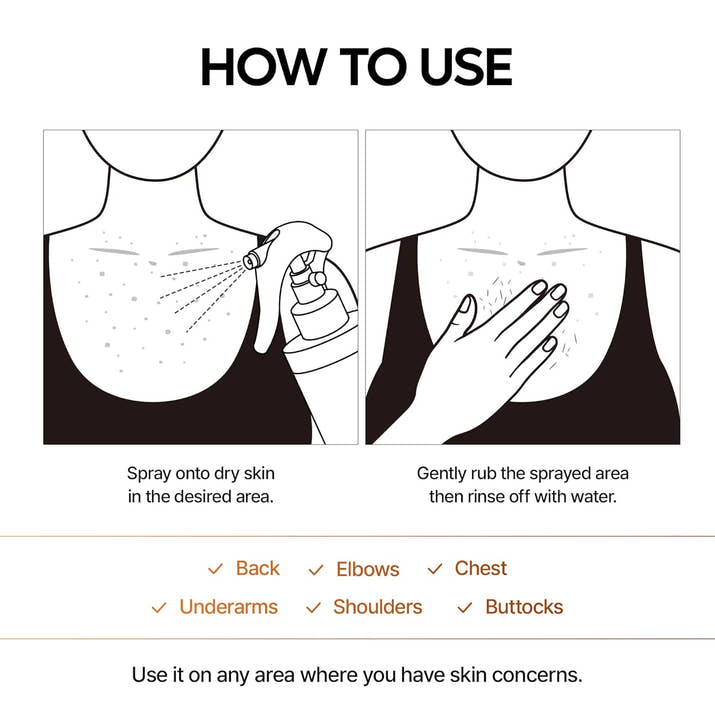 HOW TO USE

Spray onto dry skin in the desired area.

Gently rub the sprayed area then rinse off with water.

✓ Back ✓ Elbows ✓ Chest
✓ Underarms ✓ Shoulders ✓ Buttocks

Use it on any area where you have skin concerns.