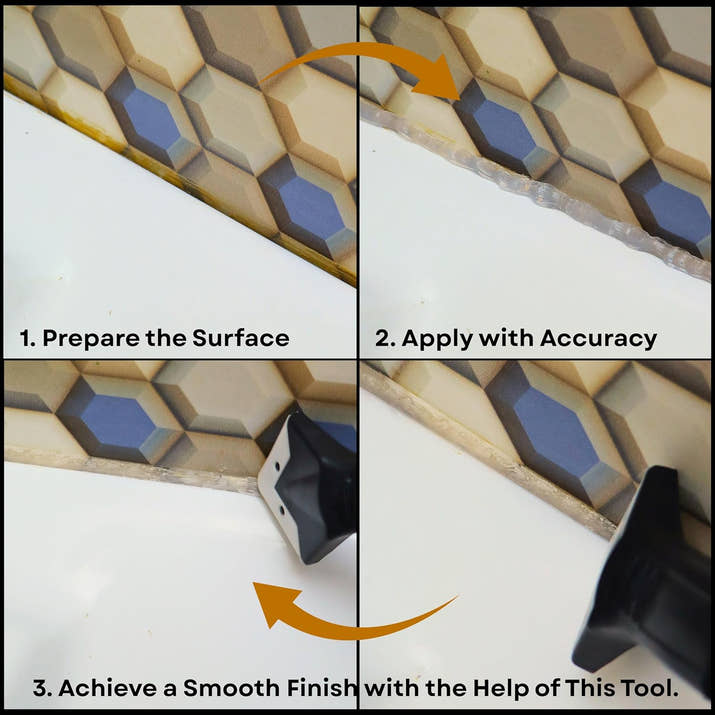 1. Prepare the Surface

2. Apply with Accuracy

3. Achieve a Smooth Finish with the Help of This Tool.