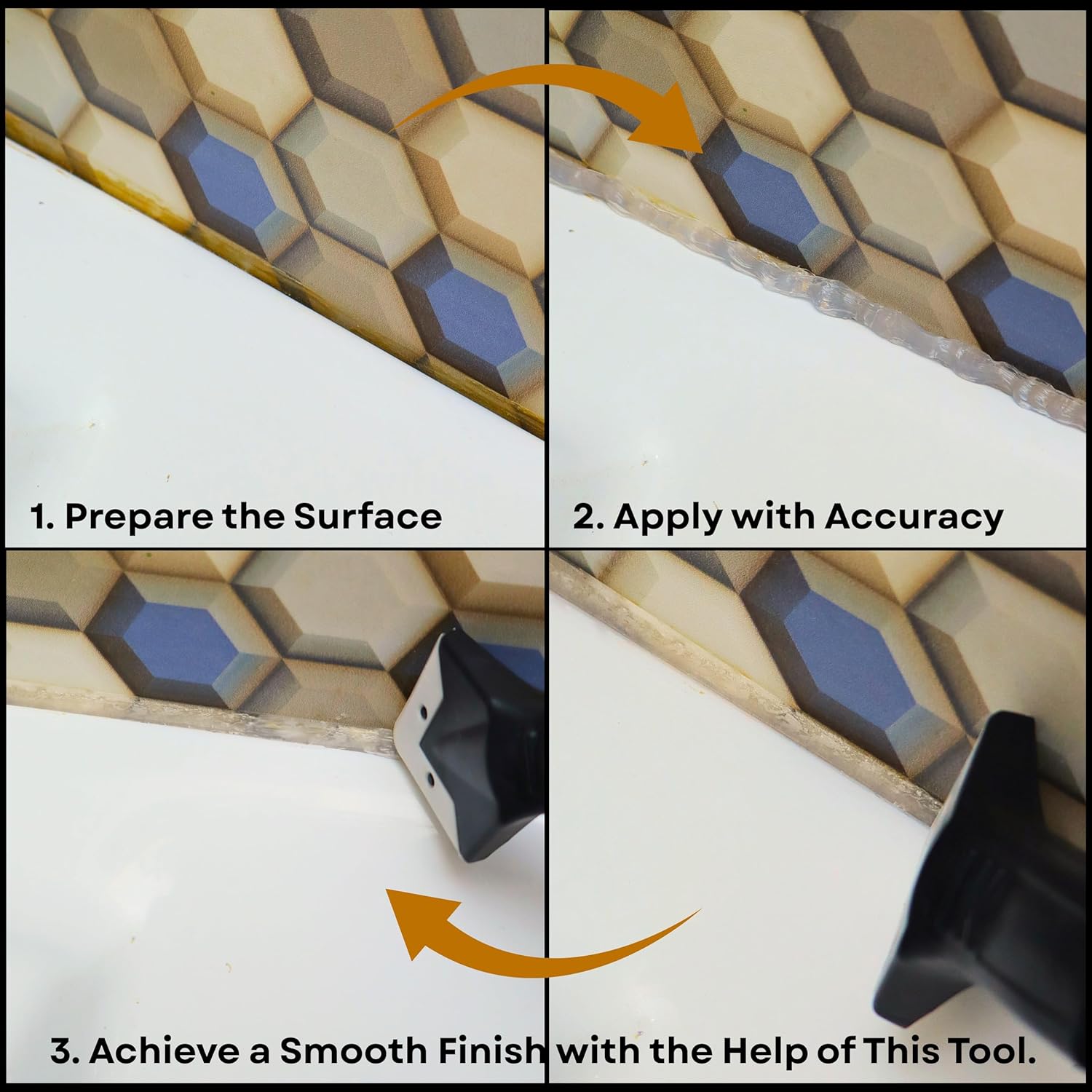 1. Prepare the Surface

2. Apply with Accuracy

3. Achieve a Smooth Finish with the Help of This Tool.